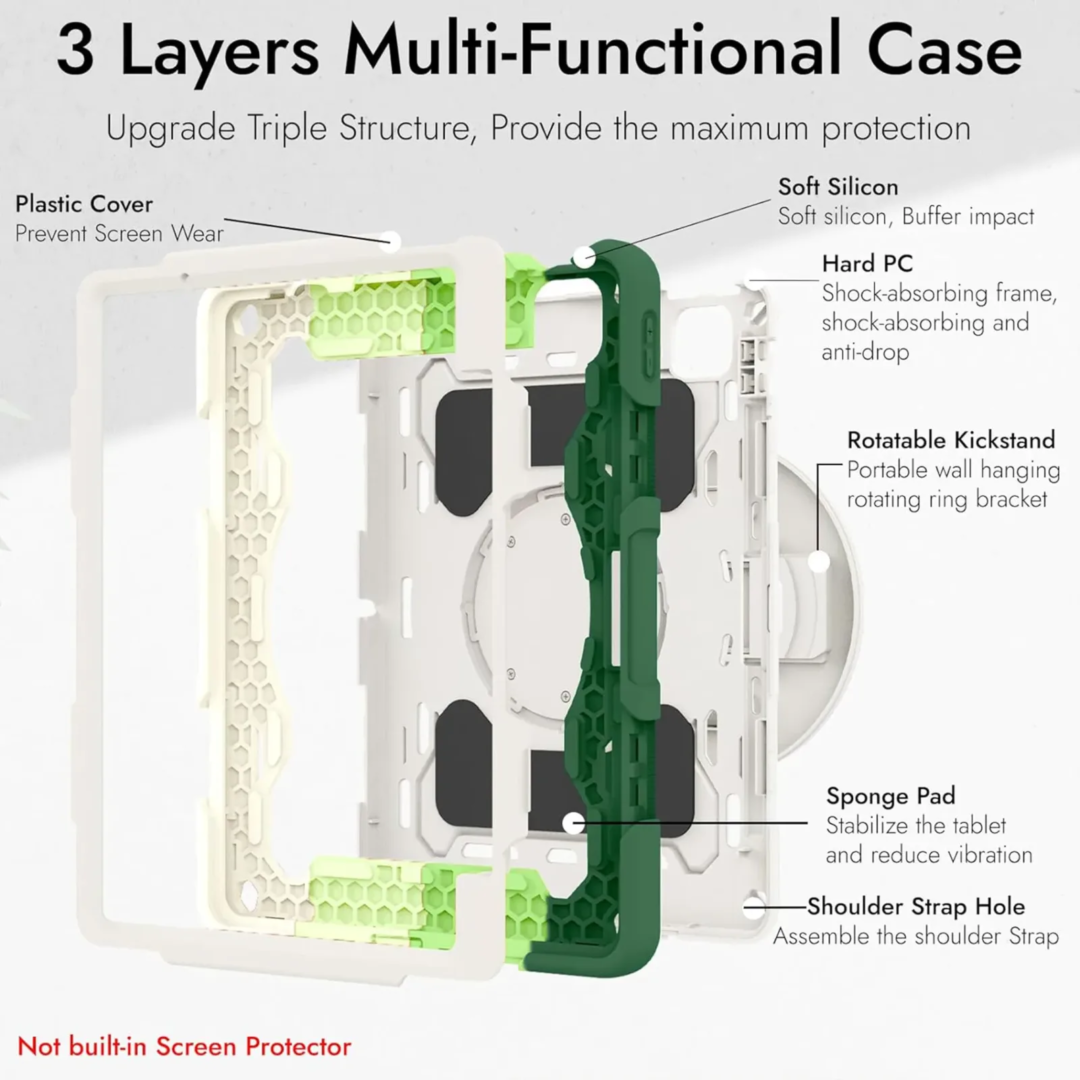 3 Layers Multi-Functional Case

Upgrade Triple Structure, Provide the maximum protection

Plastic Cover
Prevent Screen Wear

Soft Silicon
Soft silicon, Buffer impact

Hard PC
Shock-absorbing frame, shock-absorbing and anti-drop

Rotatable Kickstand
Portable wall hanging rotating ring bracket

Sponge Pad
Stabilize the tablet and reduce vibration

Shoulder Strap Hole
Assemble the shoulder Strap

Not built-in Screen Protector